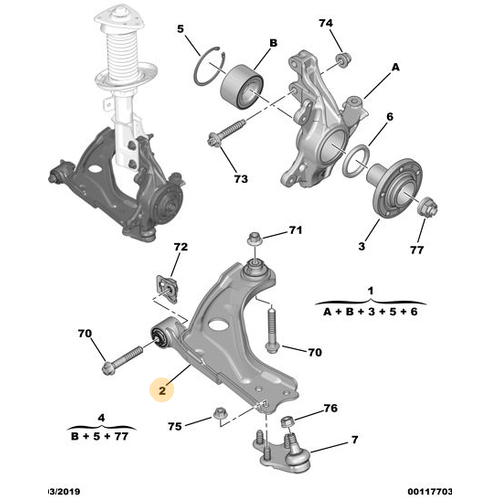 5
B
74
A
6
73
3
77
71
72
1
A + B + 3 + 5 + 6
70
70
2
4
B + 5 + 77
75
76
7
03/2019
00117703