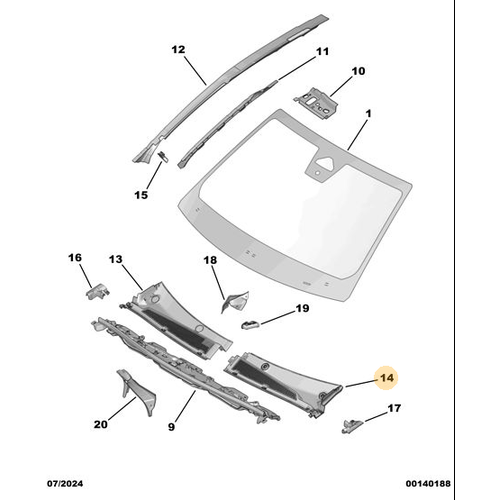 12
11
10
1
15
16
13
18
19
14
17
20
9
07/2024
00140188