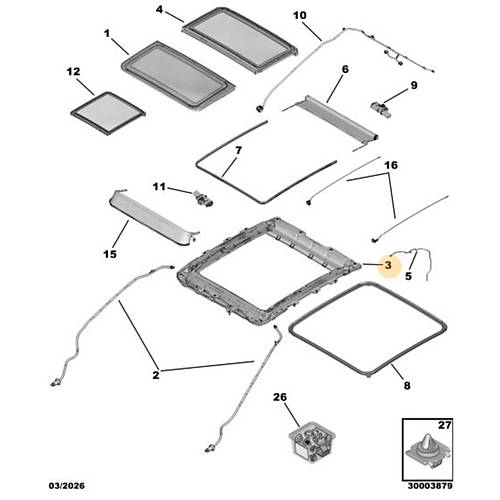 4
10
1
12
6
9
7
16
11
15
3
5
2
8
26
27
03/2026
30003879