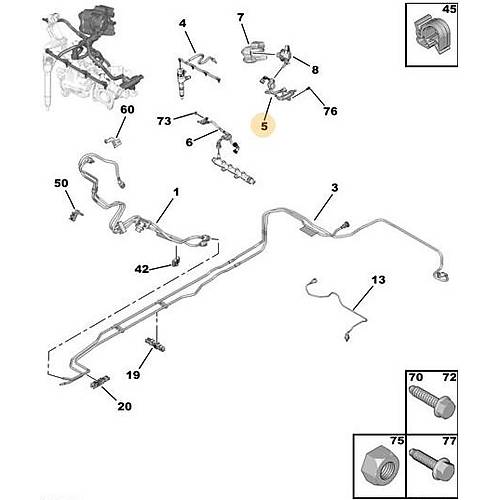 45
4
7
8
76
5
60
73
6
50
1
3
42
13
19
20
70 72
75
77