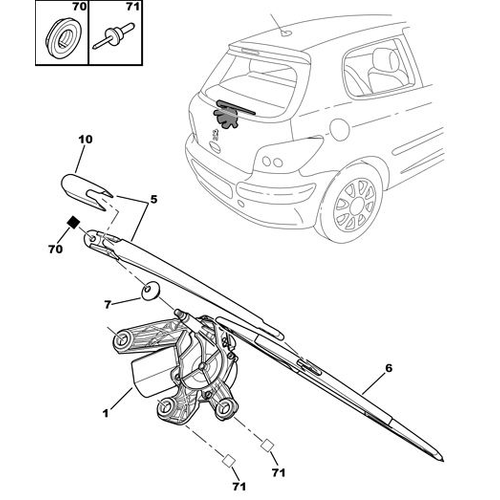 70
71
10
5
70
7
6
1
71
71