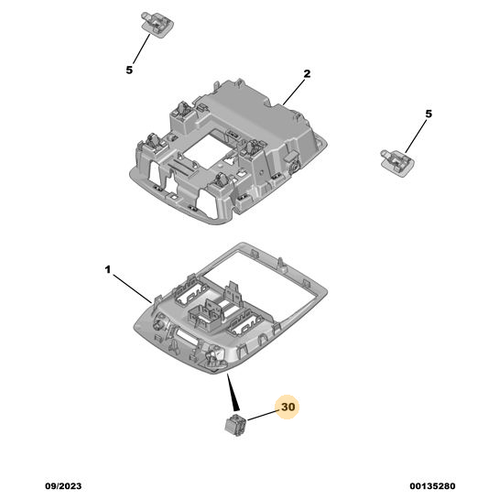 5

2

5

1

30

09/2023

00135280