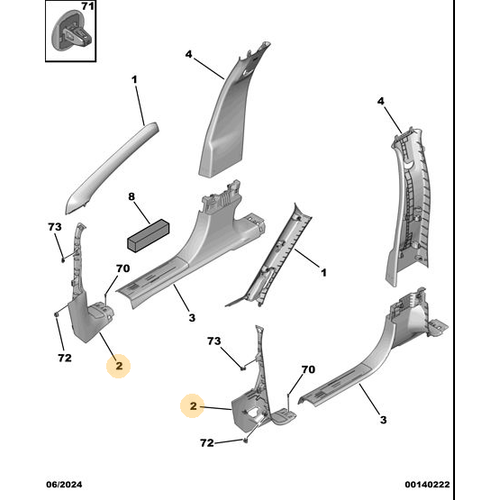 71
4
1
4
8
73
70
1
3
72
2
73
70
2
3
72
06/2024
00140222