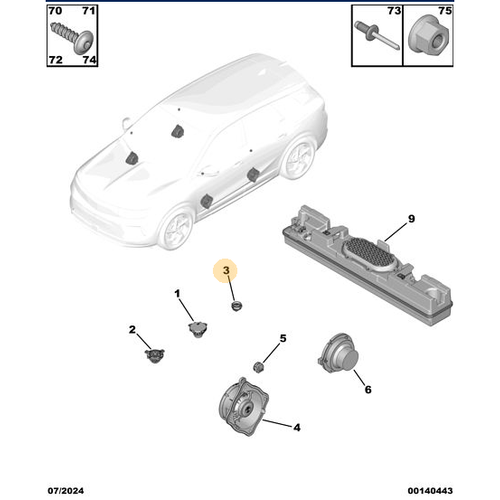 70 71
72 74

73
75

9
3
1
2
5
6
4

07/2024
00140443