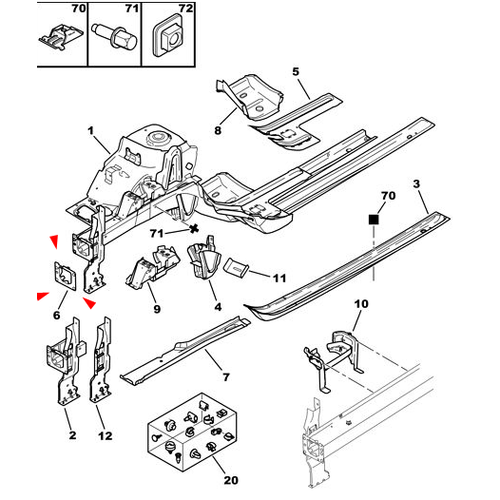 70
71
72
5
8
1
3
70
71
11
9
4
6
10
7
2
12
20