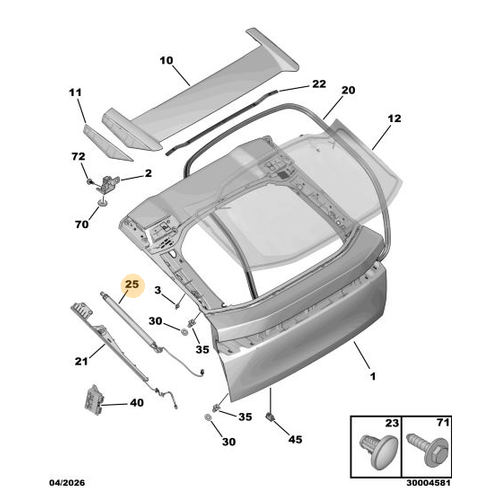 10
22
20
11
12
72
2
70
25
3
30
35
21
1
40
35
30
45
23
71
04/2026
30004581