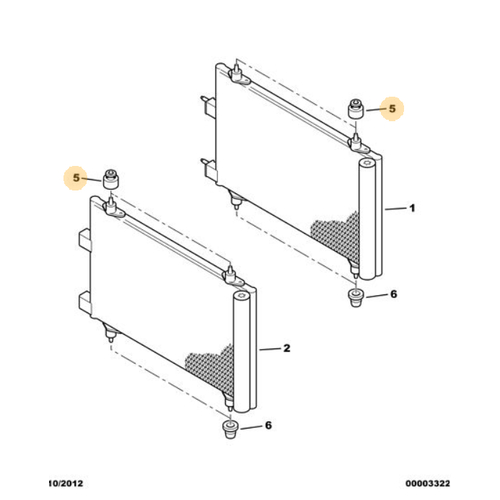 5
5
1
6
2
6
10/2012
00003322