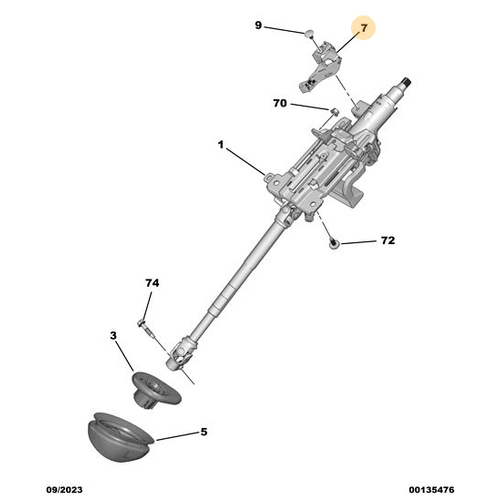 9
7
70
1
72
74
3
5
09/2023
00135476