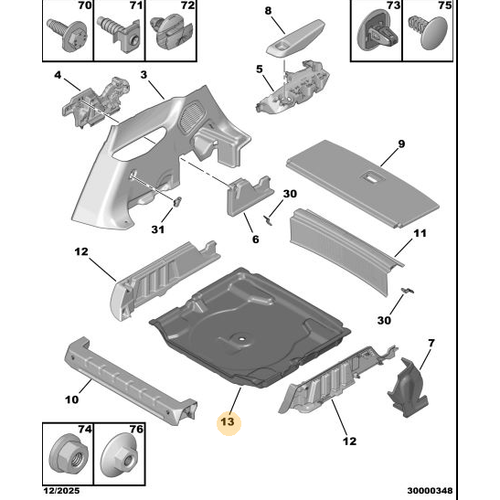 70
71
72
8
73
75
4
3
5
9
30
31
6
11
12
30
7
10
13
12
74
76
12/2025
30000348