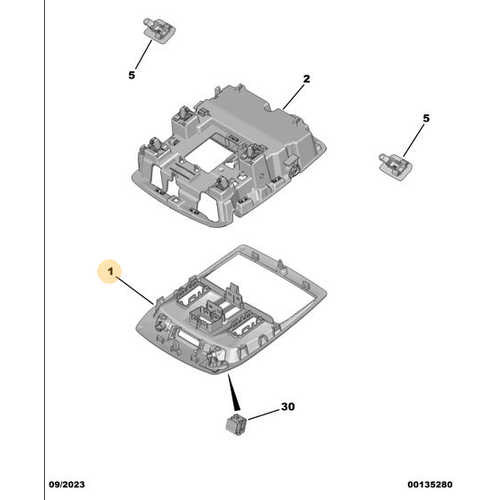 5

2

5

1

30

09/2023

00135280