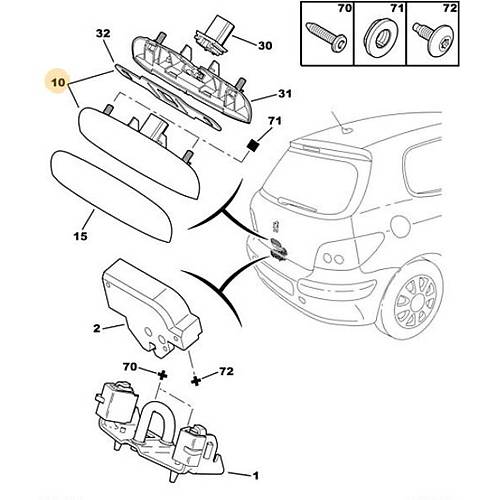 70
71
72
32
30
10
31
71
15
2
70
72
1