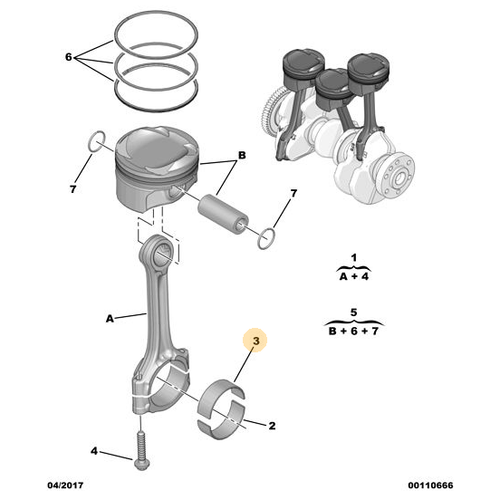 6

B

7

7

1
A + 4

5
B + 6 + 7

A

3

2

4

04/2017

00110666