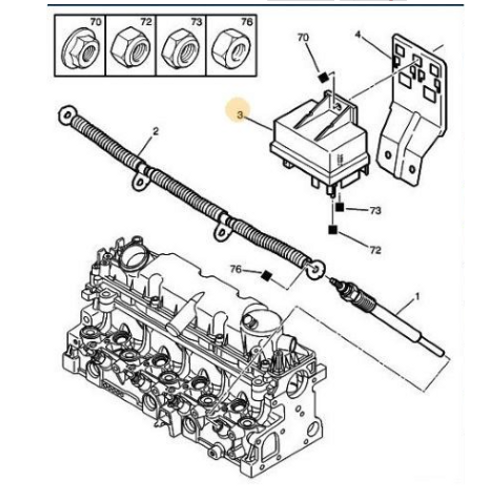 70
72
73
76
70
4
3
2
73
72
76
1