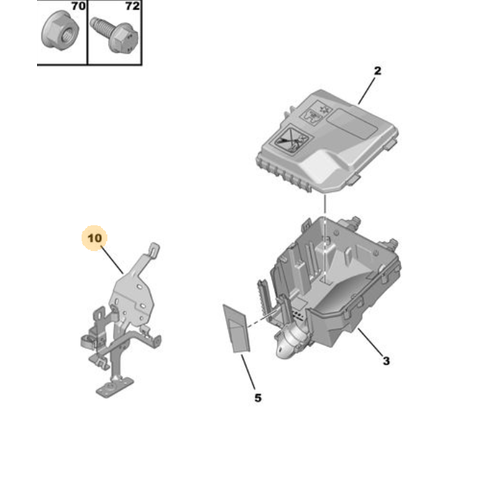 70
72
2
10
3
5