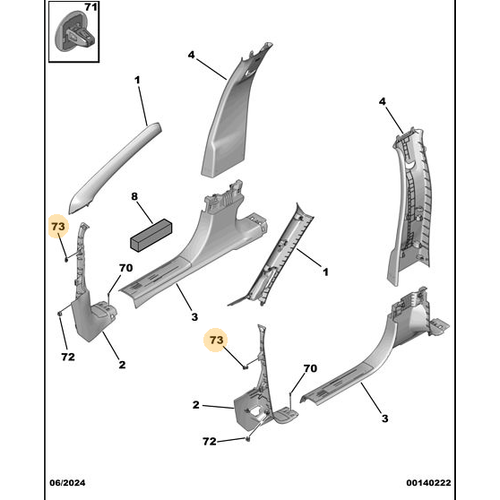 71
4
1
4
8
73
70
1
3
72
2
73
70
2
3
72
06/2024
00140222