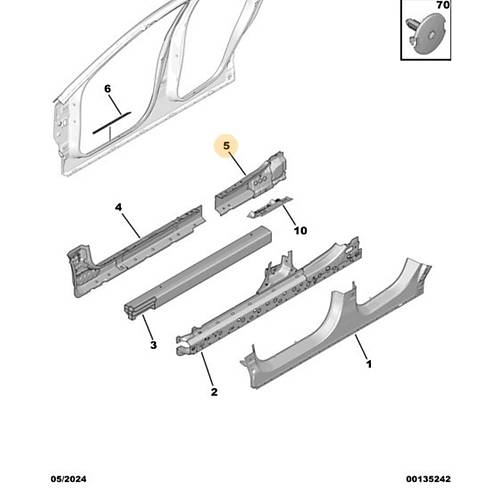 70

6

5

4

10

3

2

1

05/2024

00135242