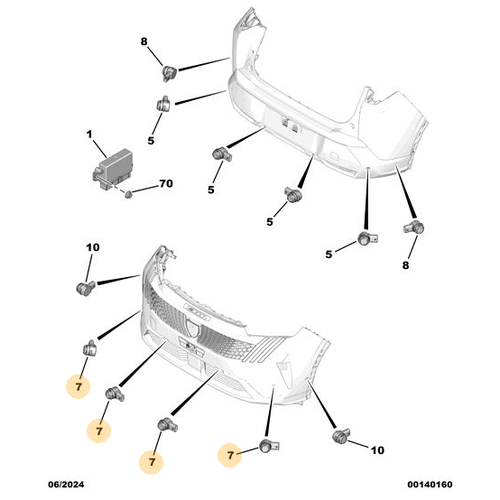 8
5
1
70
5
5
5
8
10
7
7
7
7
10
06/2024
00140160