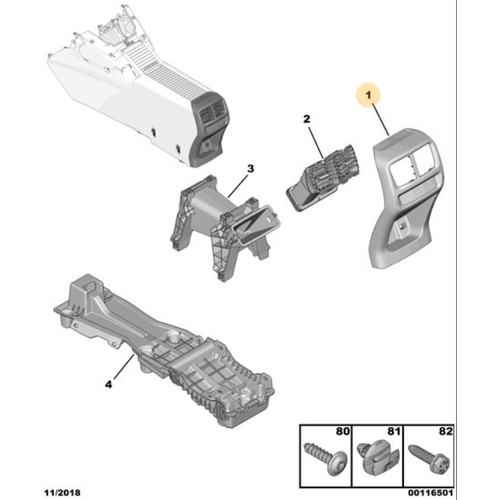 1

2

3

4

80

81

82

11/2018

00116501