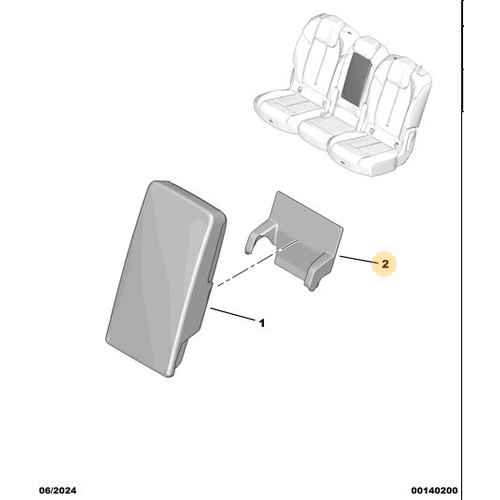 2

1

06/2024

00140200