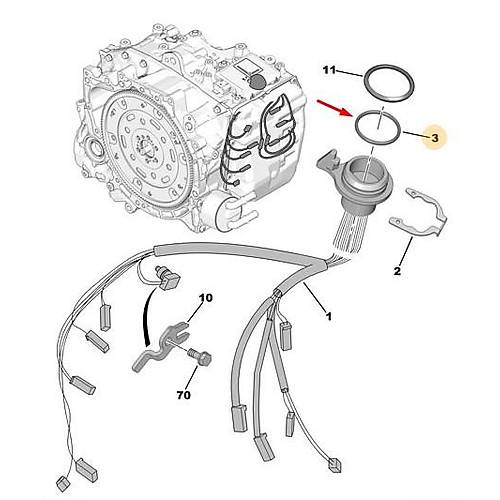 11
3
2
10
1
70