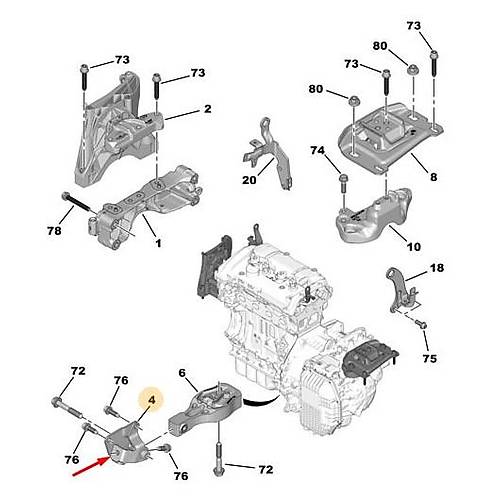 73
73
2
78
1
20
73
80
73
80
74
8
10
18
75
72
76
4
6
76
76
72