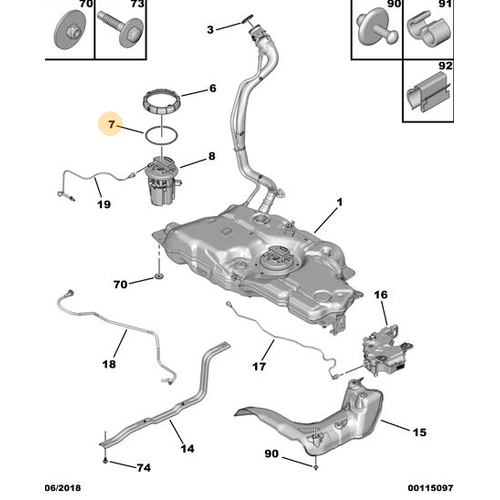 70
73
90
91
92
3
6
7
8
19
1
70
16
18
17
14
15
90
74
06/2018
00115097