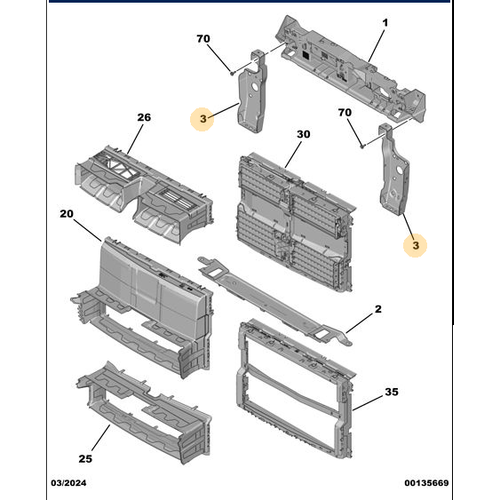 70
1
3
26
70
30
20
3
2
35
25
03/2024
00135669