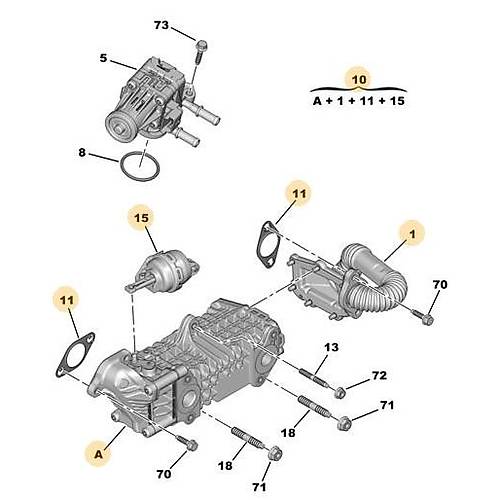 73
5
10
A + 1 + 11 + 15
8
11
15
1
70
11
13
72
71
18
A
70
18
71