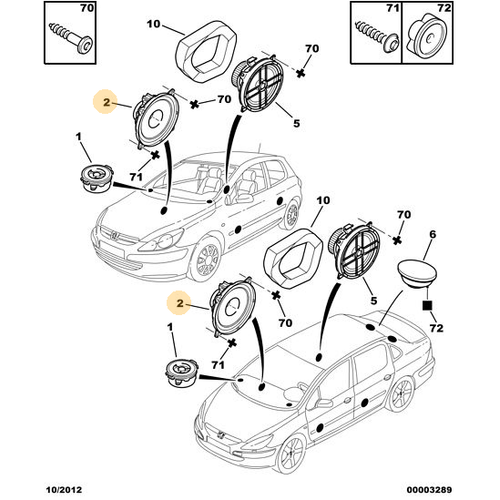 70

71

72

10

70

2

70

5

1

71

10

70

6

2

70

5

72

1

71

10/2012

00003289