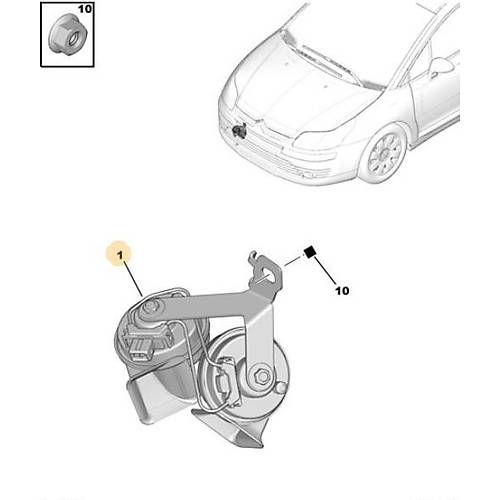 10

1

10