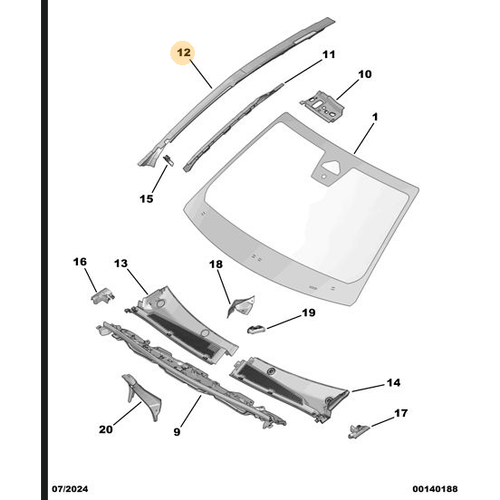 12
11
10
1
15
16
13
18
19
14
17
20
9
07/2024
00140188