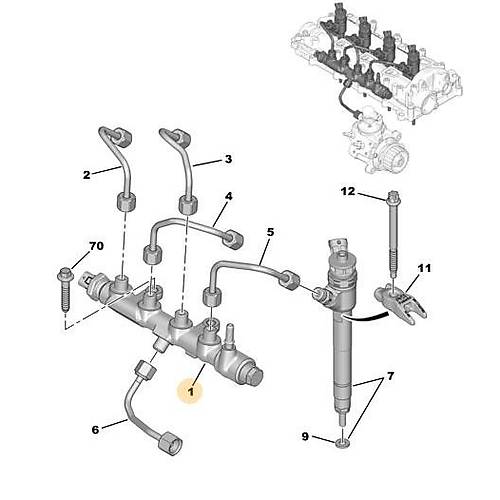 2
3
4
12
70
5
11
1
7
6
9