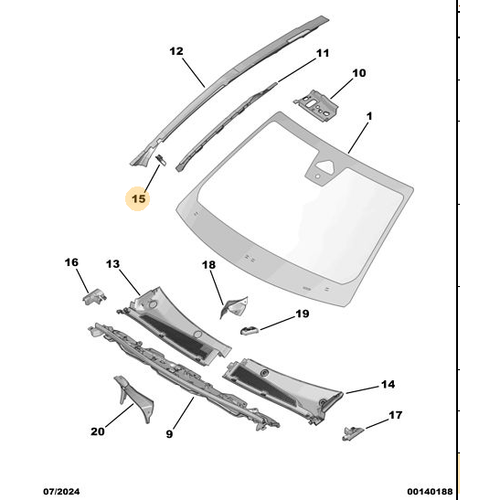 12
11
10
1
15
16
13
18
19
14
17
20
9
07/2024
00140188