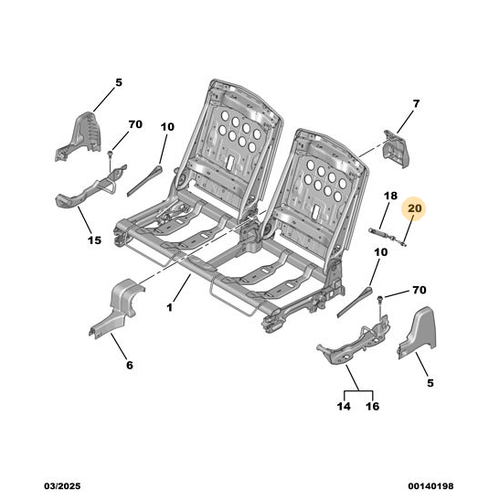 5
70
10
7
18
20
15
10
70
1
6
5
14
16
03/2025
00140198