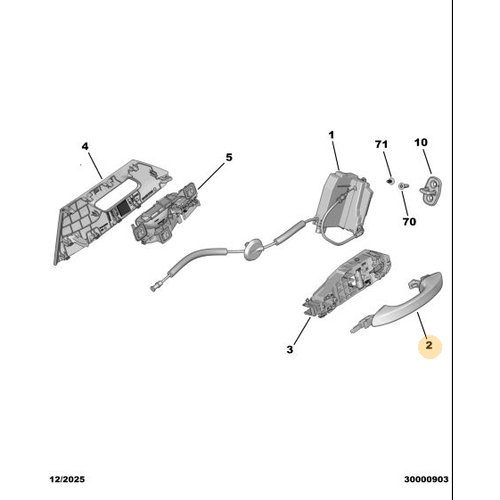 4
5
1
71
10
70
3
2
12/2025
30000903