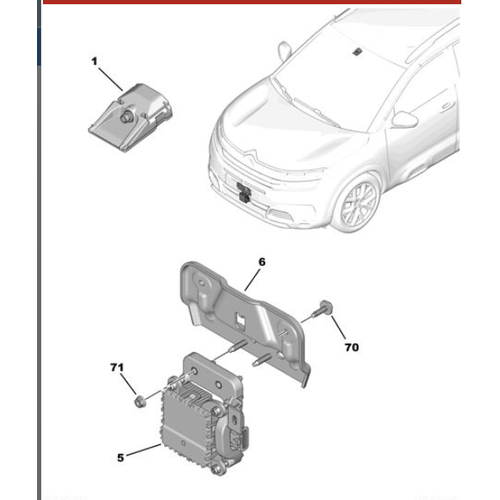 1

6

70

71

5