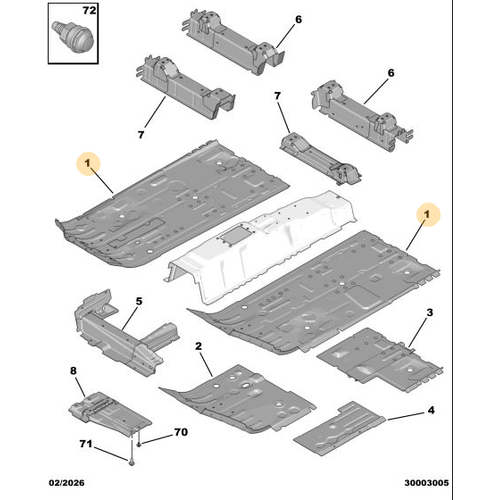 72
6
6
7
7
1
1
5
3
2
8
4
70
71
02/2026
30003005