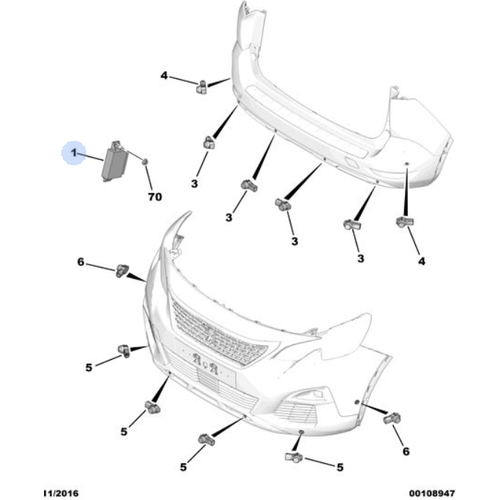 4
1
70
3
3
3
3
4
6
5
5
5
5
6
I1/2016
00108947