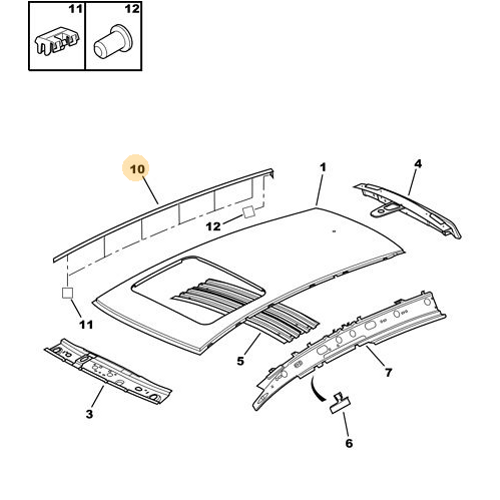 11
12
10
1
4
12
11
5
7
3
6