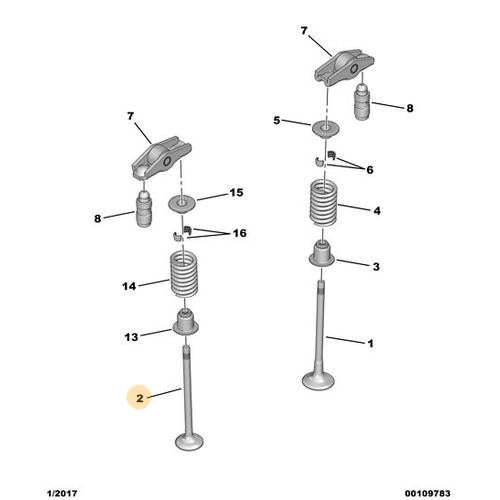 7
8
5
6
4
3
1
7
15
8
16
14
13
2

1/2017
00109783