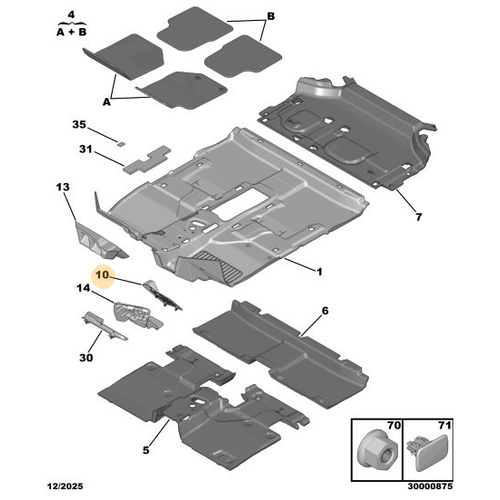 4
A + B
B
A
35
31
13
7
1
10
14
6
30
5
70
71
12/2025
30000875