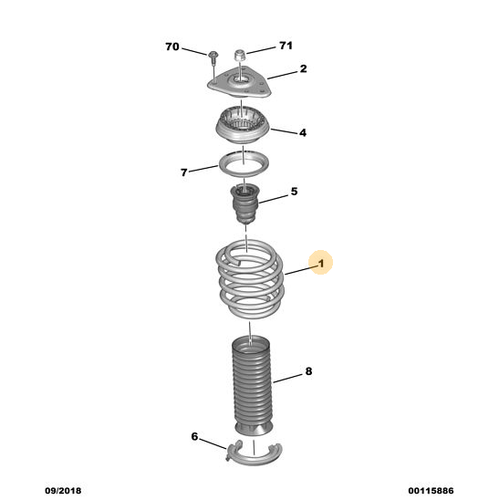 70
71
2
4
7
5
1
8
6
09/2018
00115886