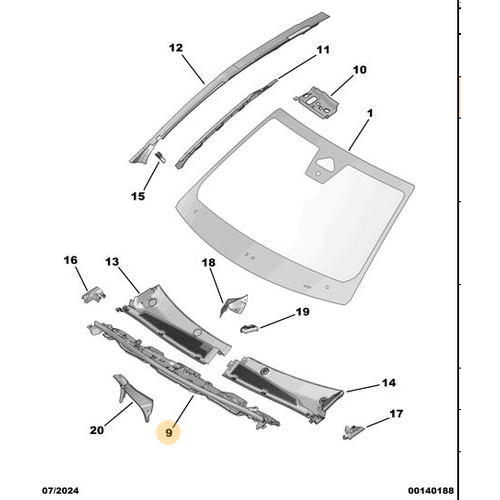 12
11
10
1
15
16
13
18
19
14
17
20
9
07/2024
00140188