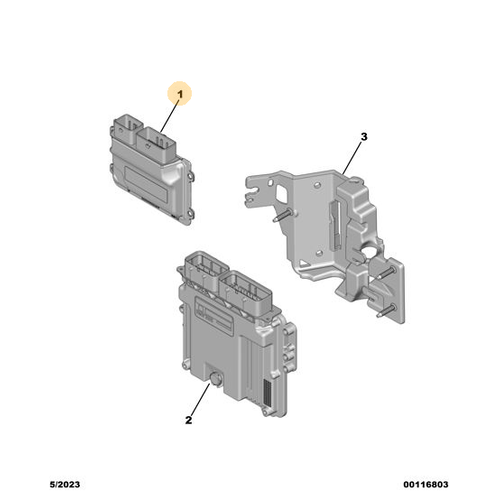 1

3

2

5/2023

00116803