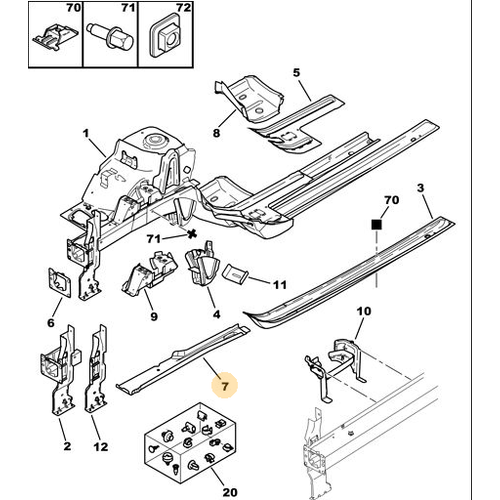 70 71 72

5

8

1

3

70

71

11

6

9

4

10

7

2

12

20