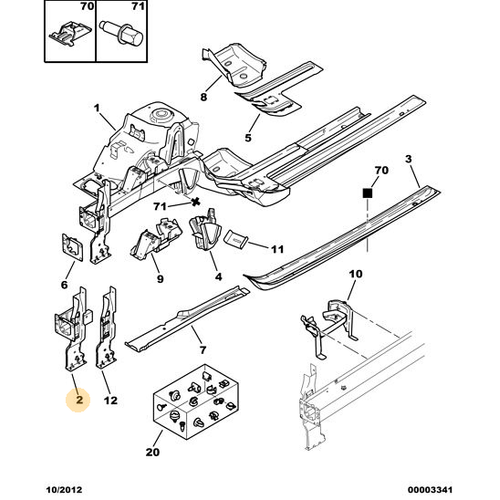 70
71
8
1
5
3
70
71
11
6
9
4
10
7
2
12
20
10/2012
00003341