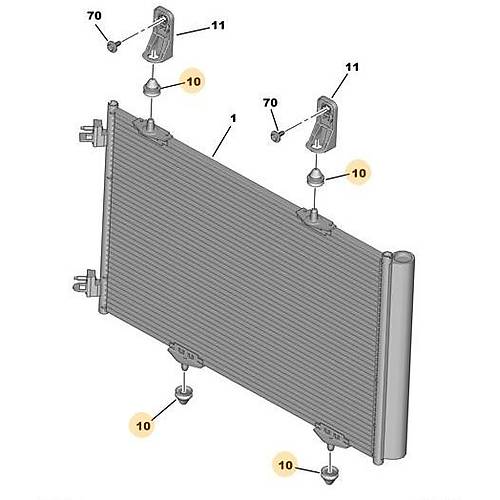 70
11
10
11
70
1
10
10
10