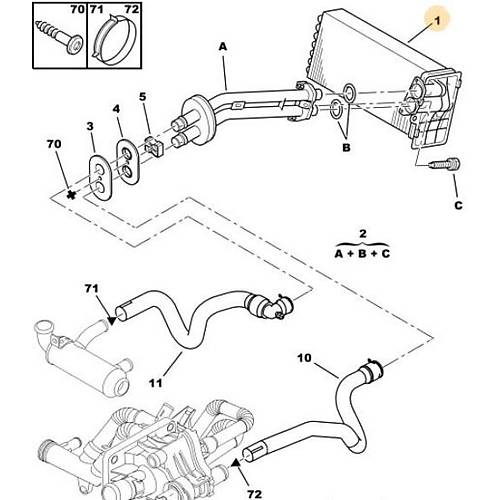 70 71 72

1

A

5

4

3

70

B

C

2

A + B + C

71

11

10

72