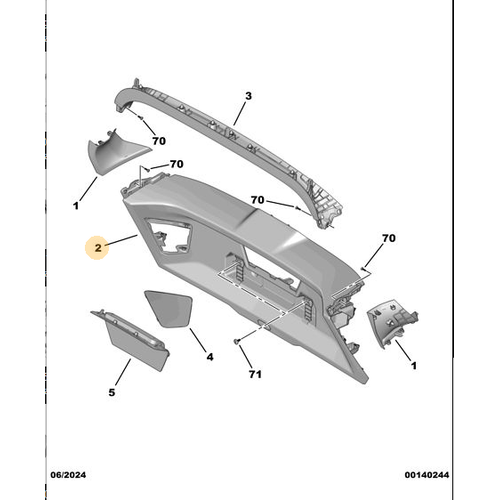 3

70

70

1

70

2

70

4

71

1

5

06/2024

00140244