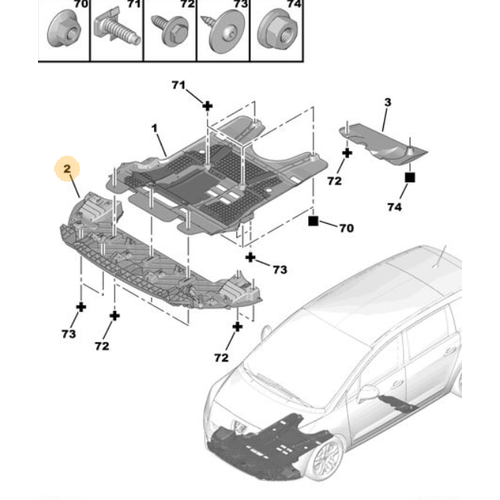 70
71
72
73
74
71
1
3
2
72
74
70
73
73
72
72